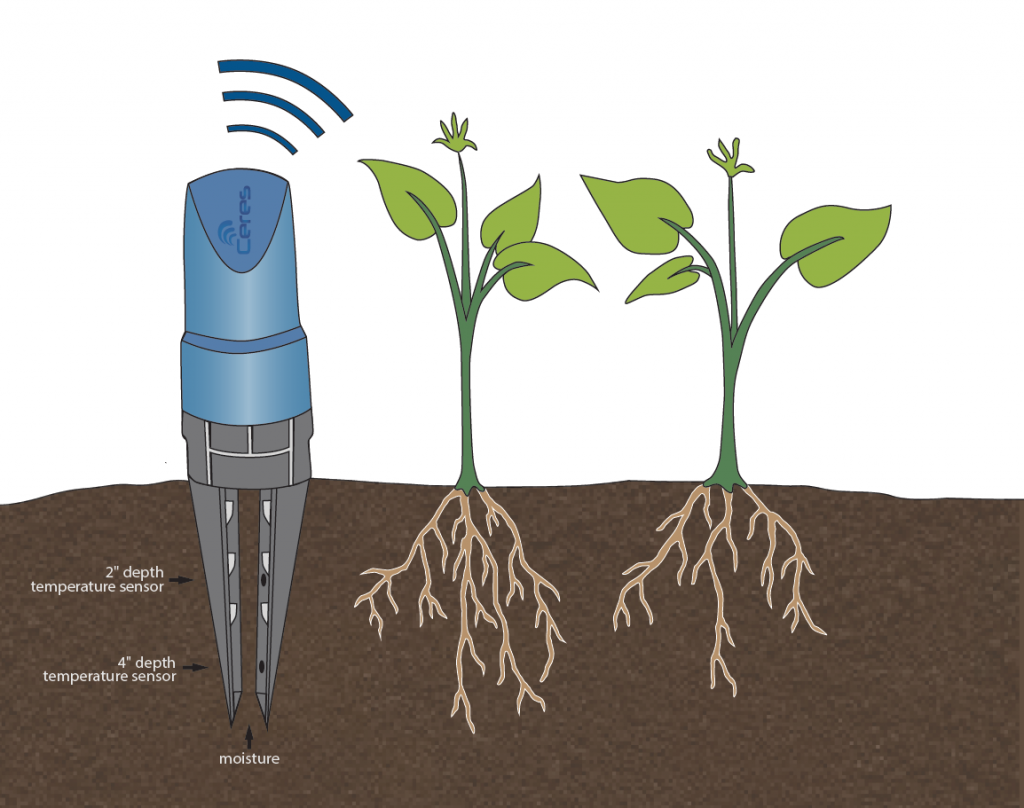 Ceres

2" depth temperature sensor

4" depth temperature sensor

moisture